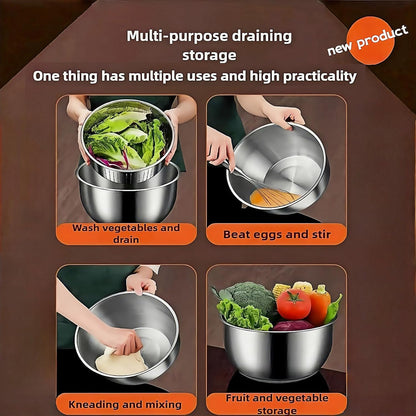 Multi-purpose draining storage

new product

One thing has multiple uses and high practicality

Wash vegetables and drain

Beat eggs and stir

Kneading and mixing

Fruit and vegetable storage