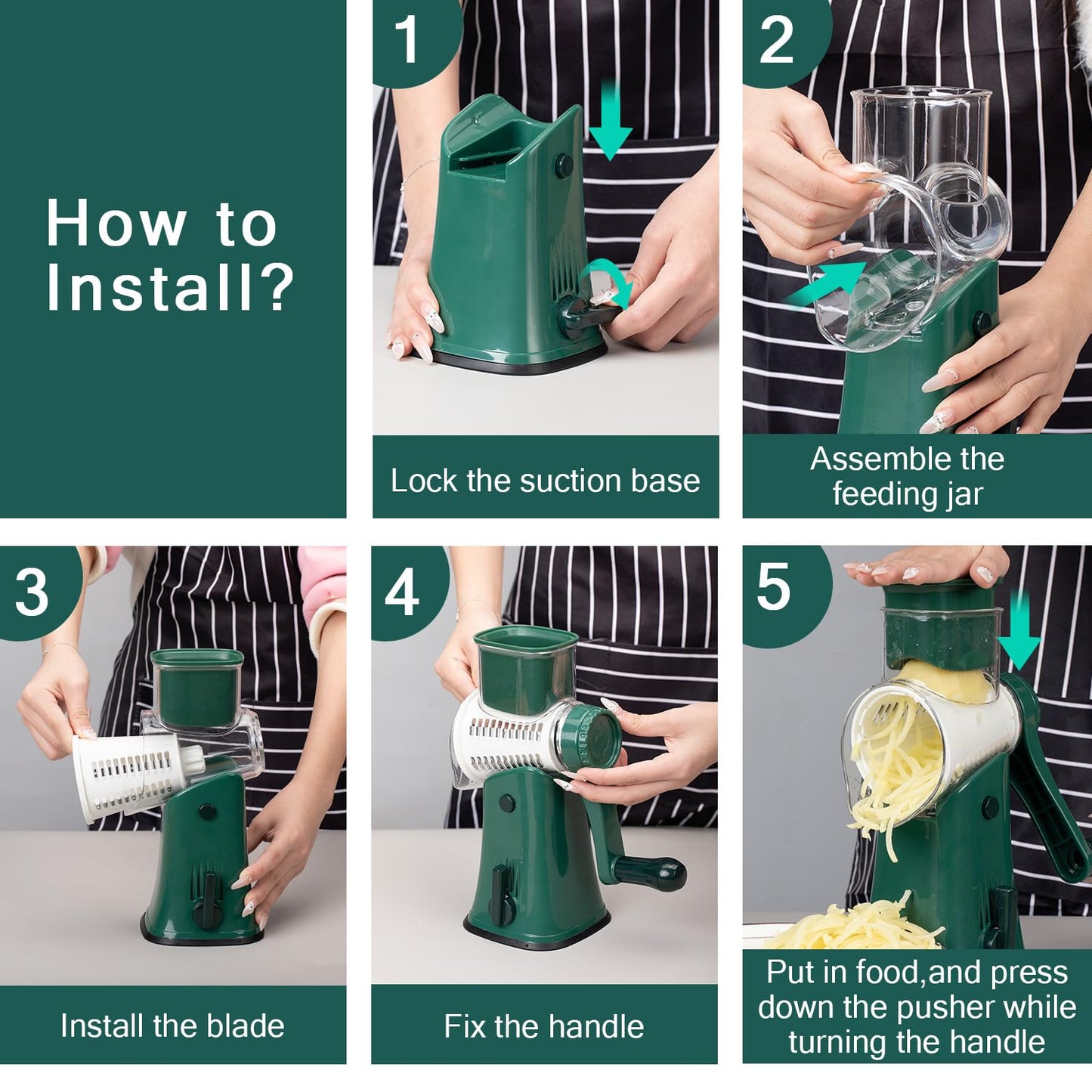 How to Install?

1

Lock the suction base

2

Assemble the feeding jar

3

Install the blade

4

Fix the handle

5

Put in food,and press down the pusher while turning the handle