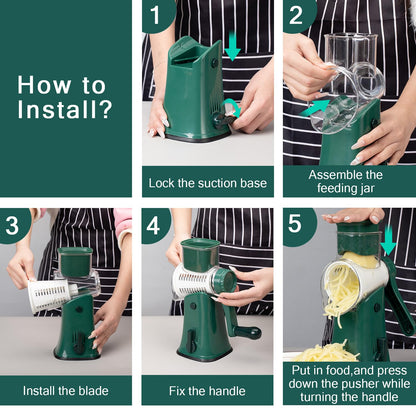 How to Install?

1

Lock the suction base

2

Assemble the feeding jar

3

Install the blade

4

Fix the handle

5

Put in food,and press down the pusher while turning the handle