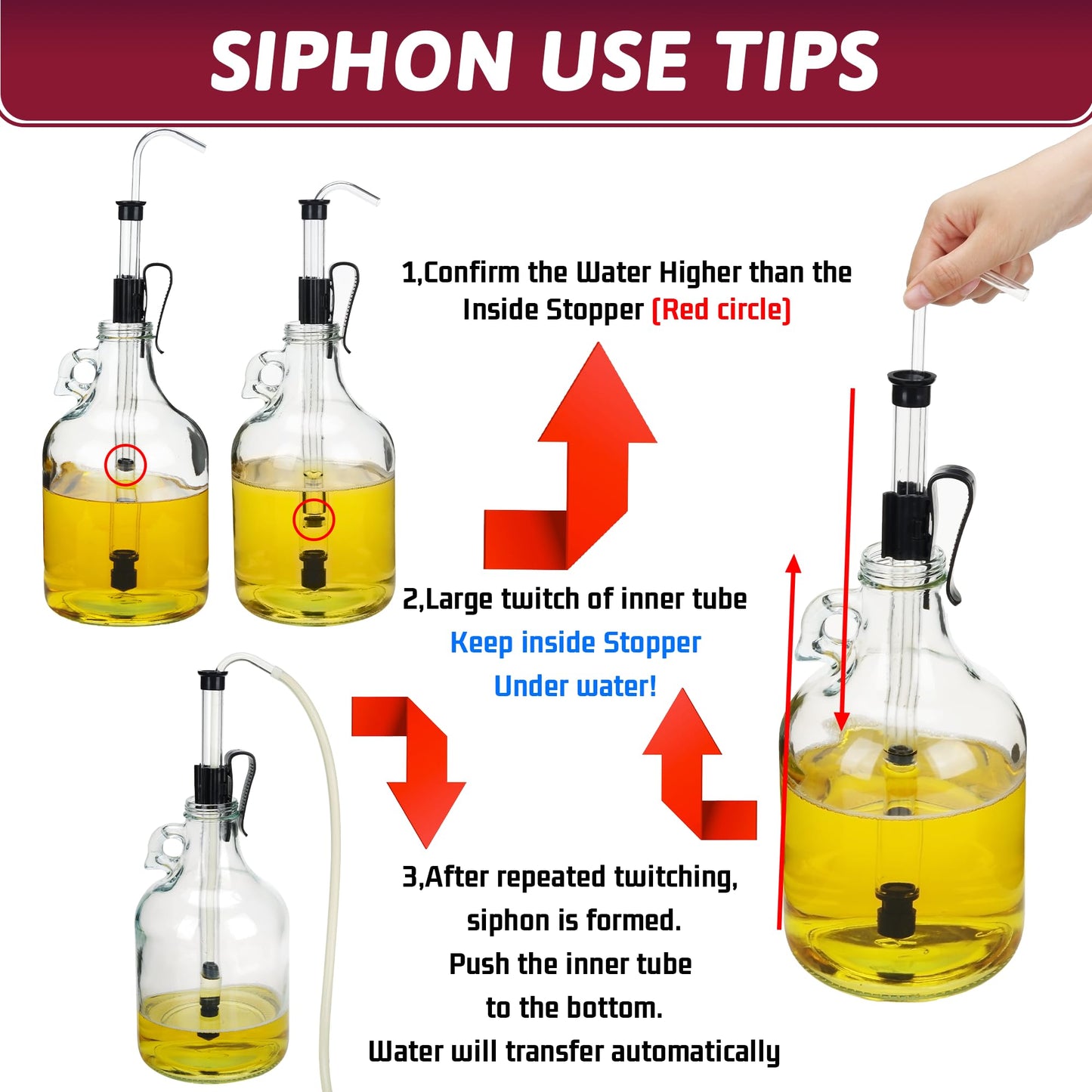 SIPHON USE TIPS

1,Confirm the Water Higher than the Inside Stopper (Red circle)

2,Large twitch of inner tube

Keep inside Stopper

Under water!

3,After repeated twitching, siphon is formed.

Push the inner tube to the bottom.

Water will transfer automatically