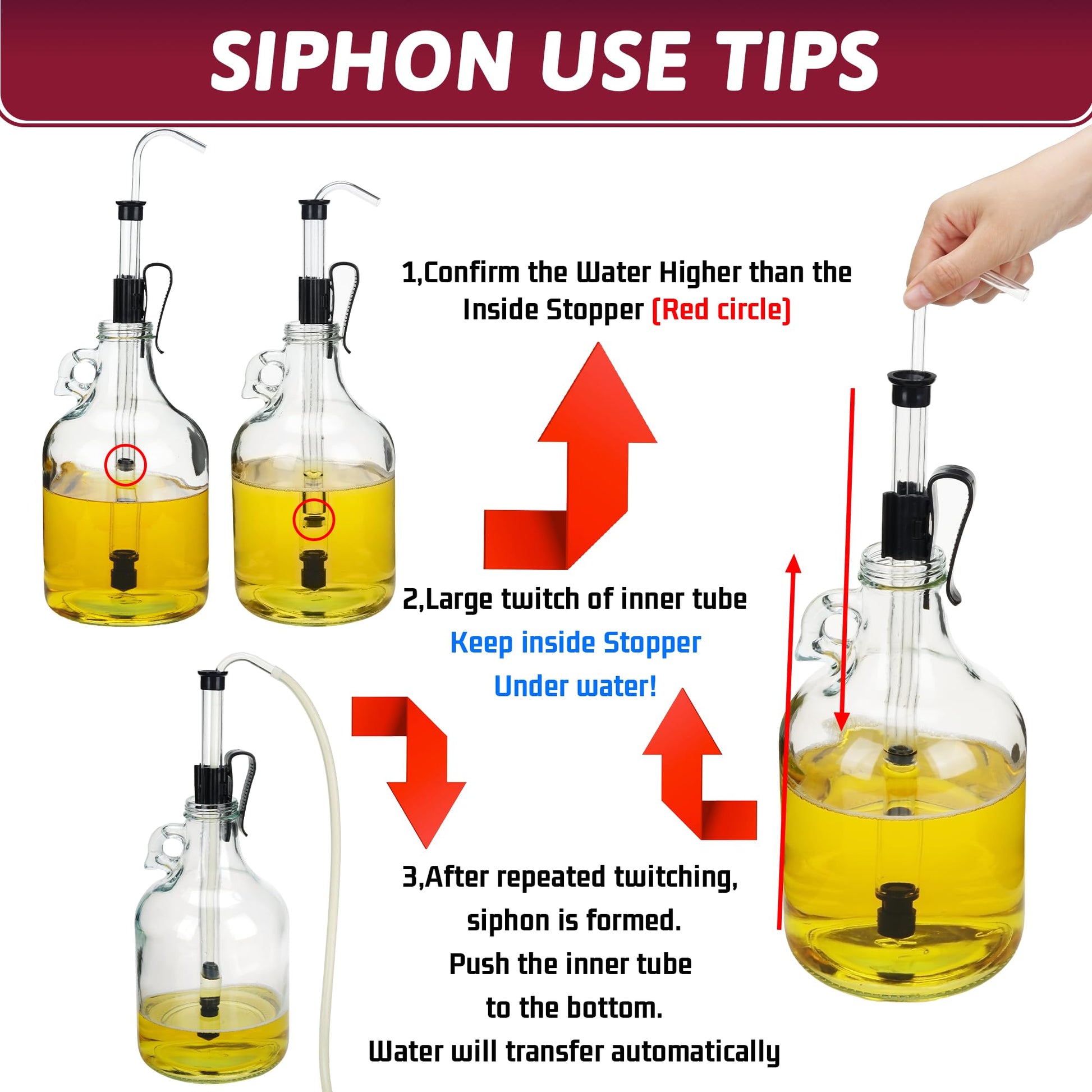 SIPHON USE TIPS

1,Confirm the Water Higher than the Inside Stopper (Red circle)

2,Large twitch of inner tube
Keep inside Stopper
Under water!

3,After repeated twitching,
siphon is formed.
Push the inner tube
to the bottom.
Water will transfer automatically