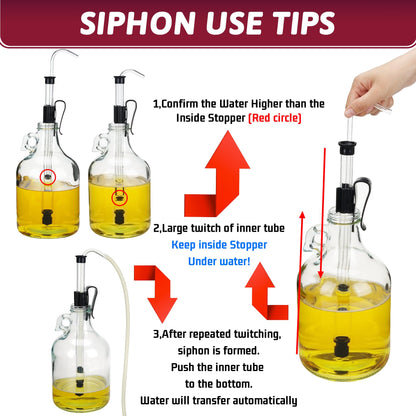 SIPHON USE TIPS

1,Confirm the Water Higher than the Inside Stopper (Red circle)

2,Large twitch of inner tube
Keep inside Stopper
Under water!

3,After repeated twitching, siphon is formed.
Push the inner tube to the bottom.
Water will transfer automatically