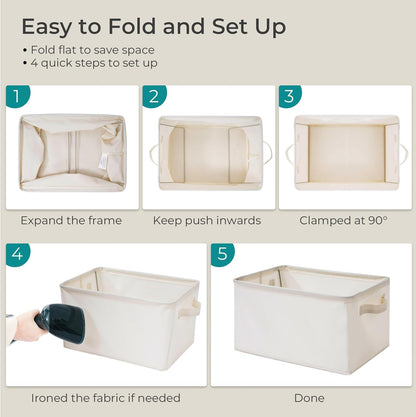 Easy to Fold and Set Up

• Fold flat to save space
• 4 quick steps to set up

1
Expand the frame

2
Keep push inwards

3
Clamped at 90°

4
Ironed the fabric if needed

5
Done