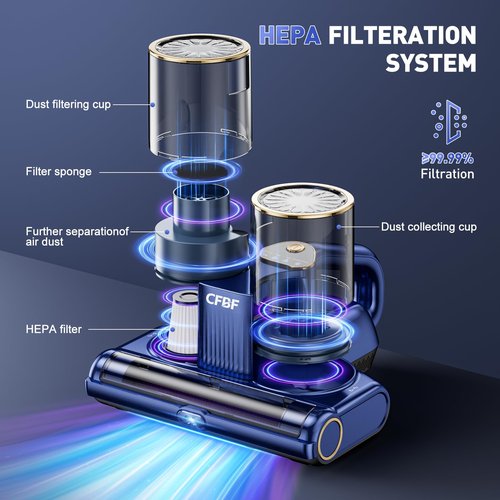 HEPA FILTERATION SYSTEM

Dust filtering cup

Filter sponge

Further separationof air dust

HEPA filter

≥99.99%
Filtration

Dust collecting cup

CFBF