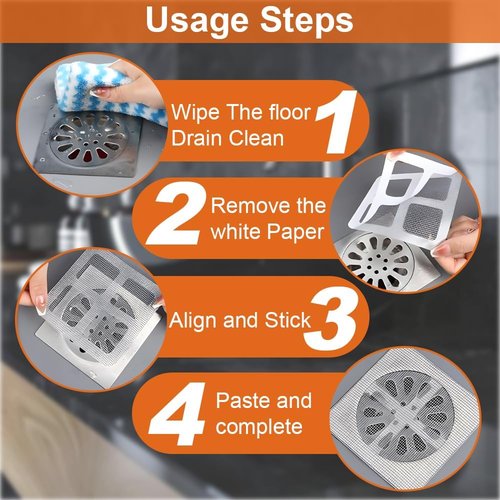 Usage Steps

Wipe The floor Drain Clean 1

2 Remove the white Paper

Align and Stick 3

4 Paste and complete