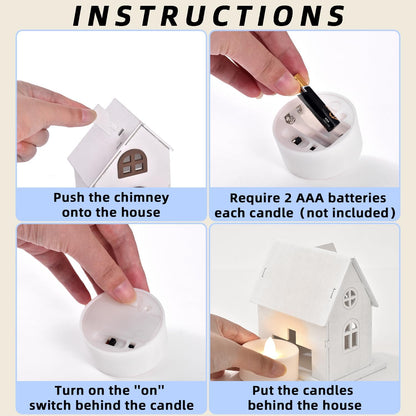 INSTRUCTIONS

Push the chimney onto the house

Require 2 AAA batteries each candle (not included)

Turn on the "on" switch behind the candle

Put the candles behind the house