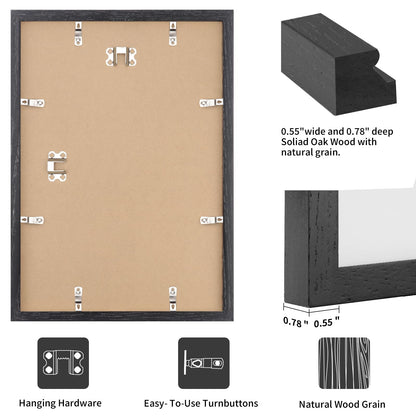 0.55"wide and 0.78" deep Soliad Oak Wood with natural grain.

0.78 " 0.55 "

Hanging Hardware

Easy- To-Use Turnbuttons

Natural Wood Grain