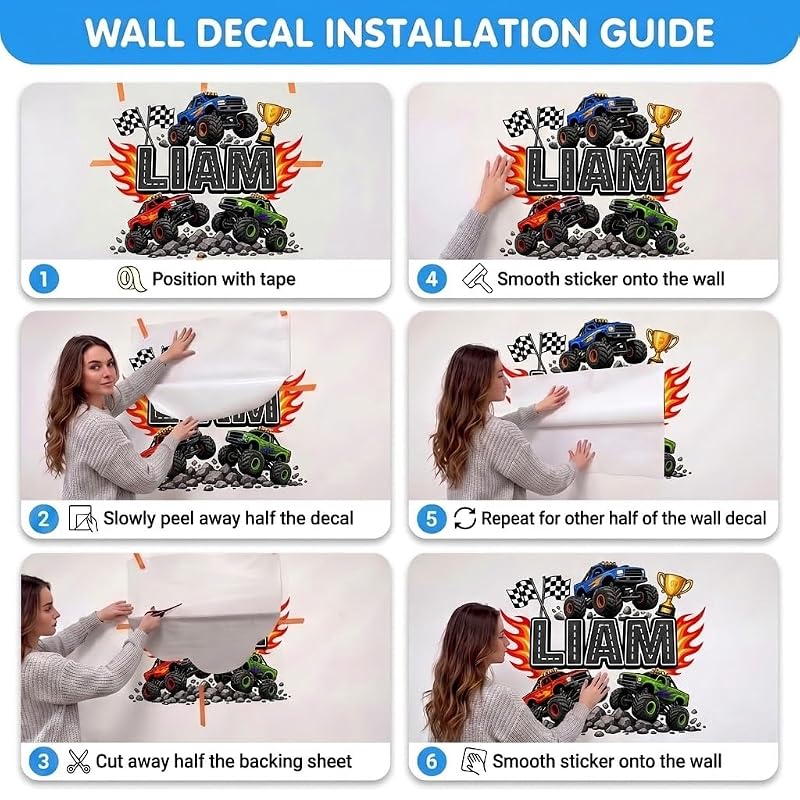 WALL DECAL INSTALLATION GUIDE

LIAM

1 Position with tape

2 Slowly peel away half the decal

3 Cut away half the backing sheet

LIAM

4 Smooth sticker onto the wall

5 Repeat for other half of the wall decal

LIAM

6 Smooth sticker onto the wall