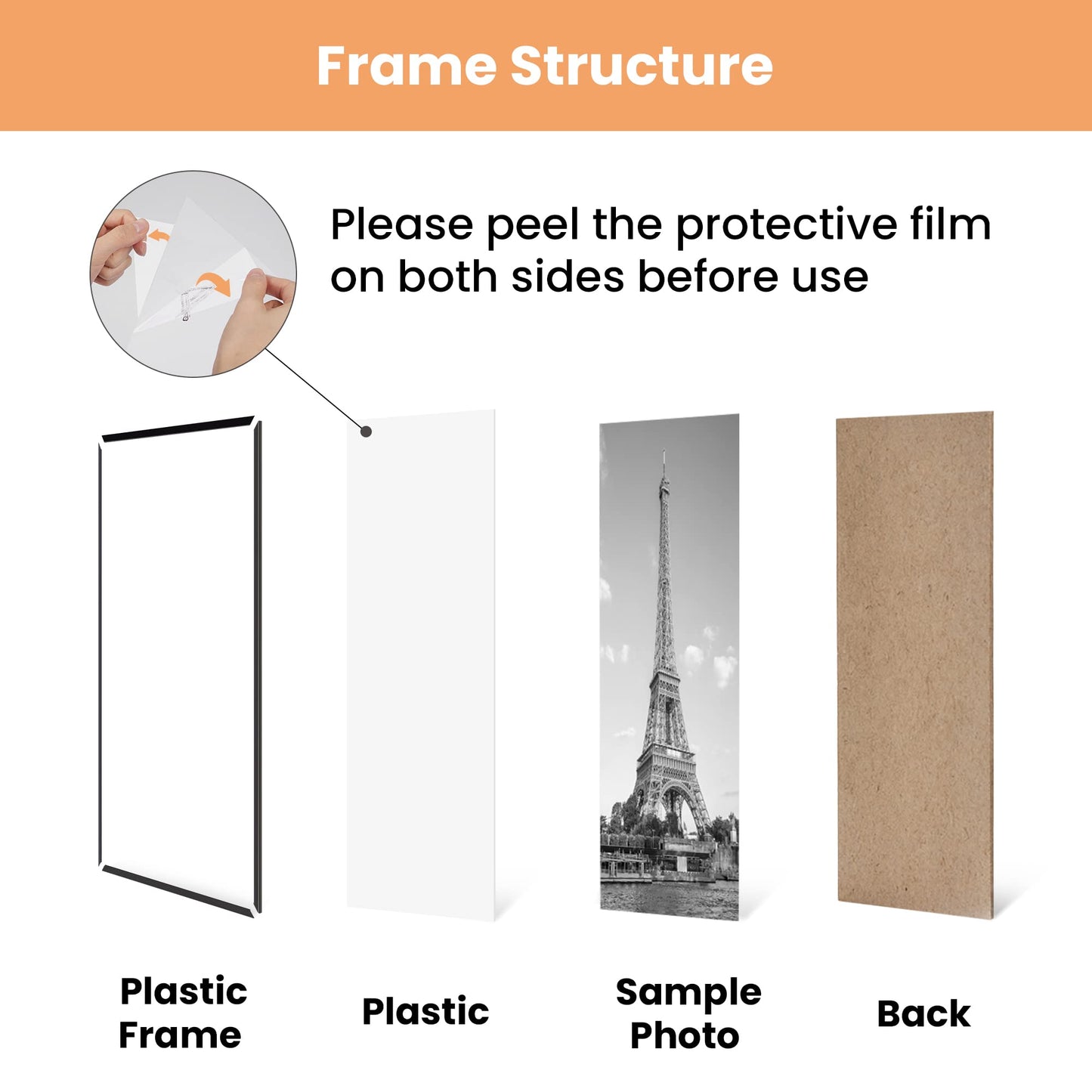 Frame Structure

Please peel the protective film on both sides before use

Plastic Frame

Plastic

Sample Photo

Back