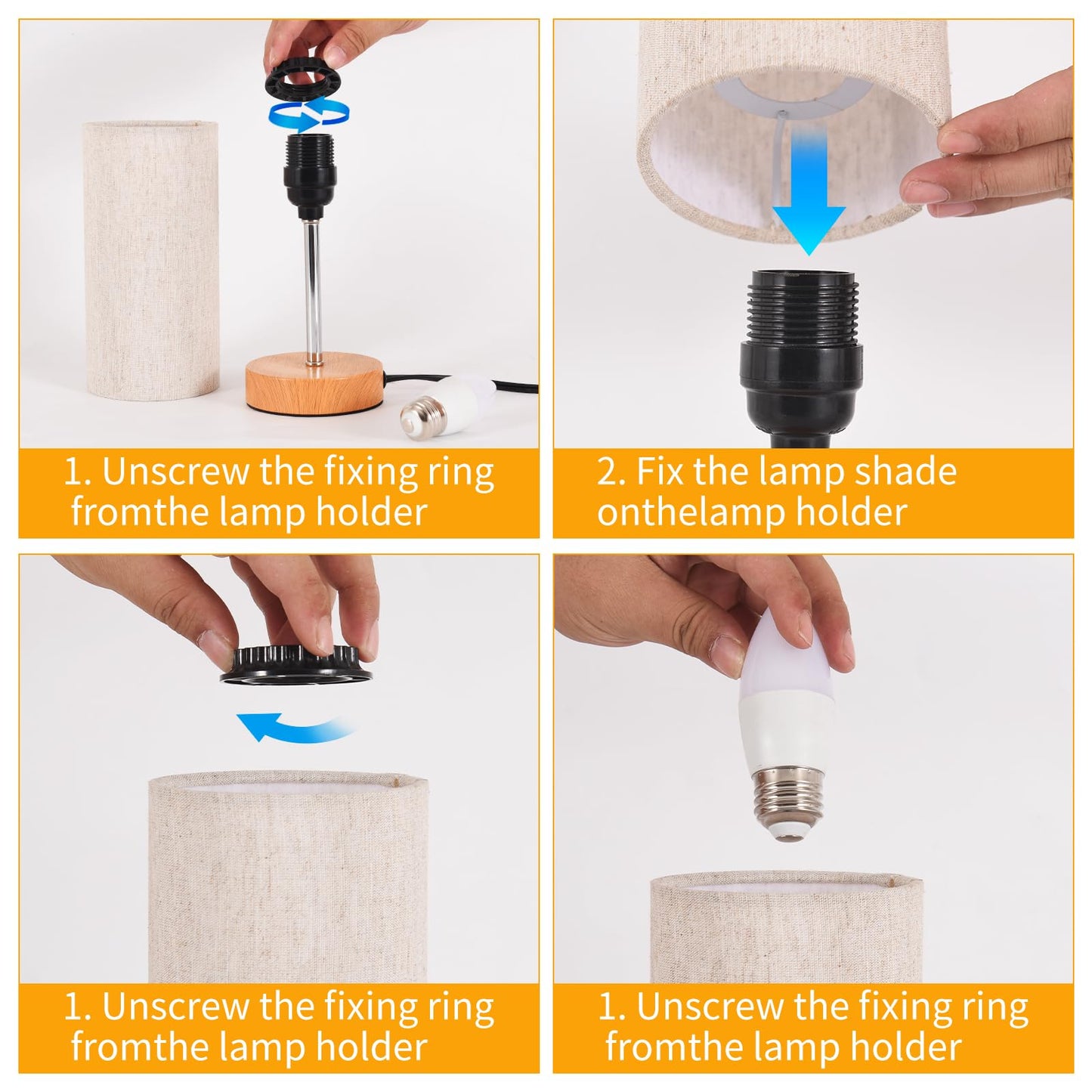 1. Unscrew the fixing ring fromthe lamp holder

2. Fix the lamp shade onthelamp holder

1. Unscrew the fixing ring fromthe lamp holder

1. Unscrew the fixing ring fromthe lamp holder