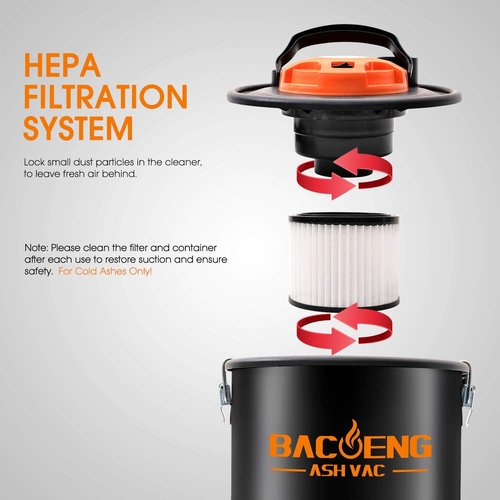 HEPA FILTRATION SYSTEM

Lock small dust particles in the cleaner, to leave fresh air behind.

Note: Please clean the filter and container after each use to restore suction and ensure safety. For Cold Ashes Only!

BACOENG
ASH VAC