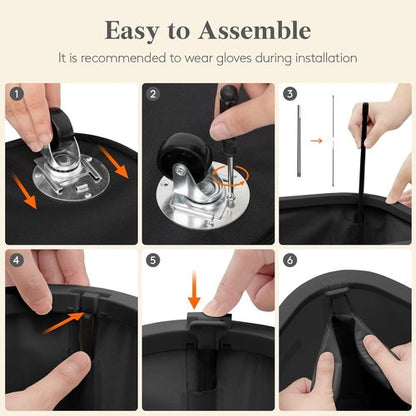 Easy to Assemble

It is recommended to wear gloves during installation

1

2

3

4

5

6