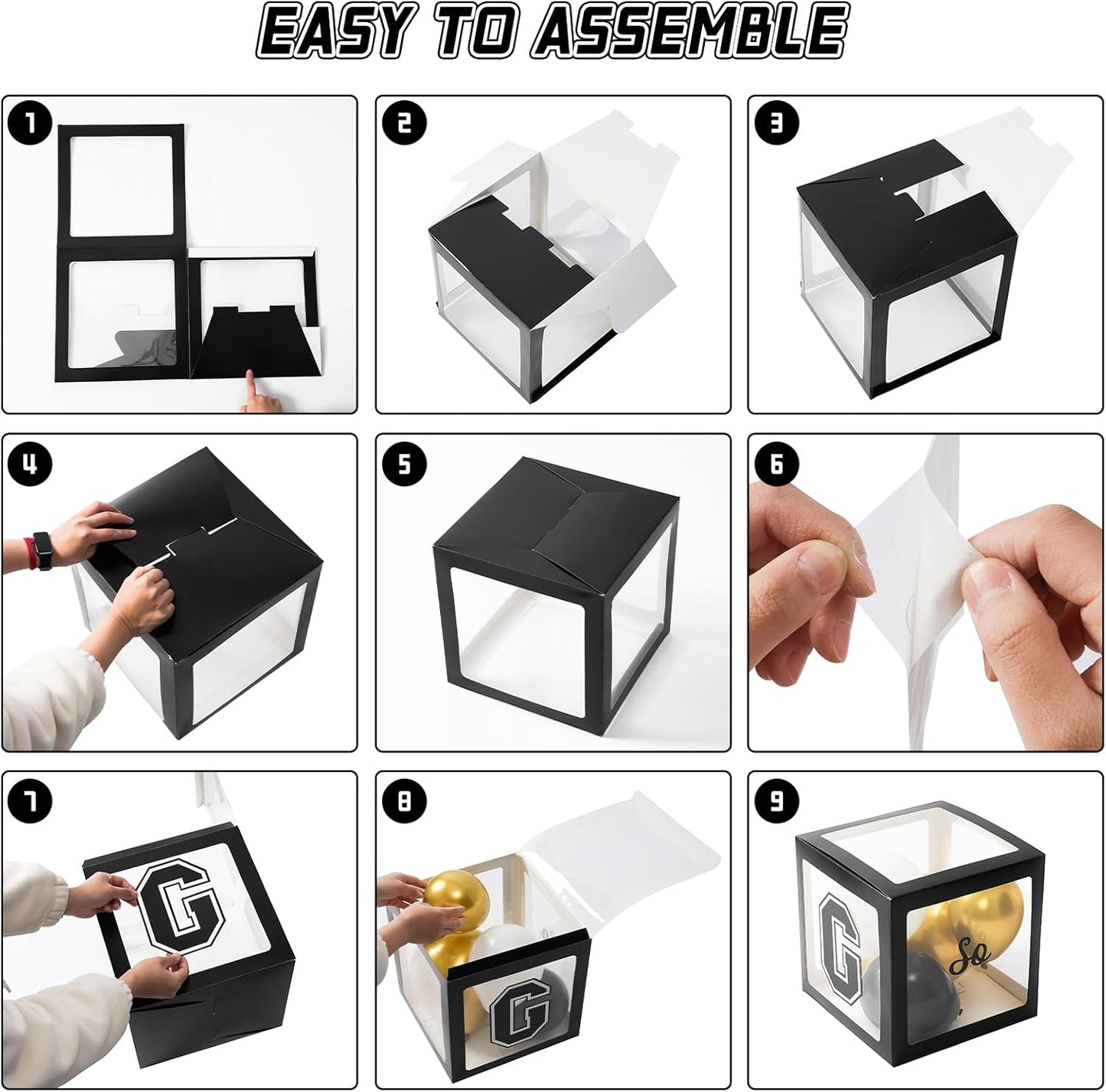 EASY TO ASSEMBLE

1

2

3

4

5

6

7

G

8

G

9

G

So