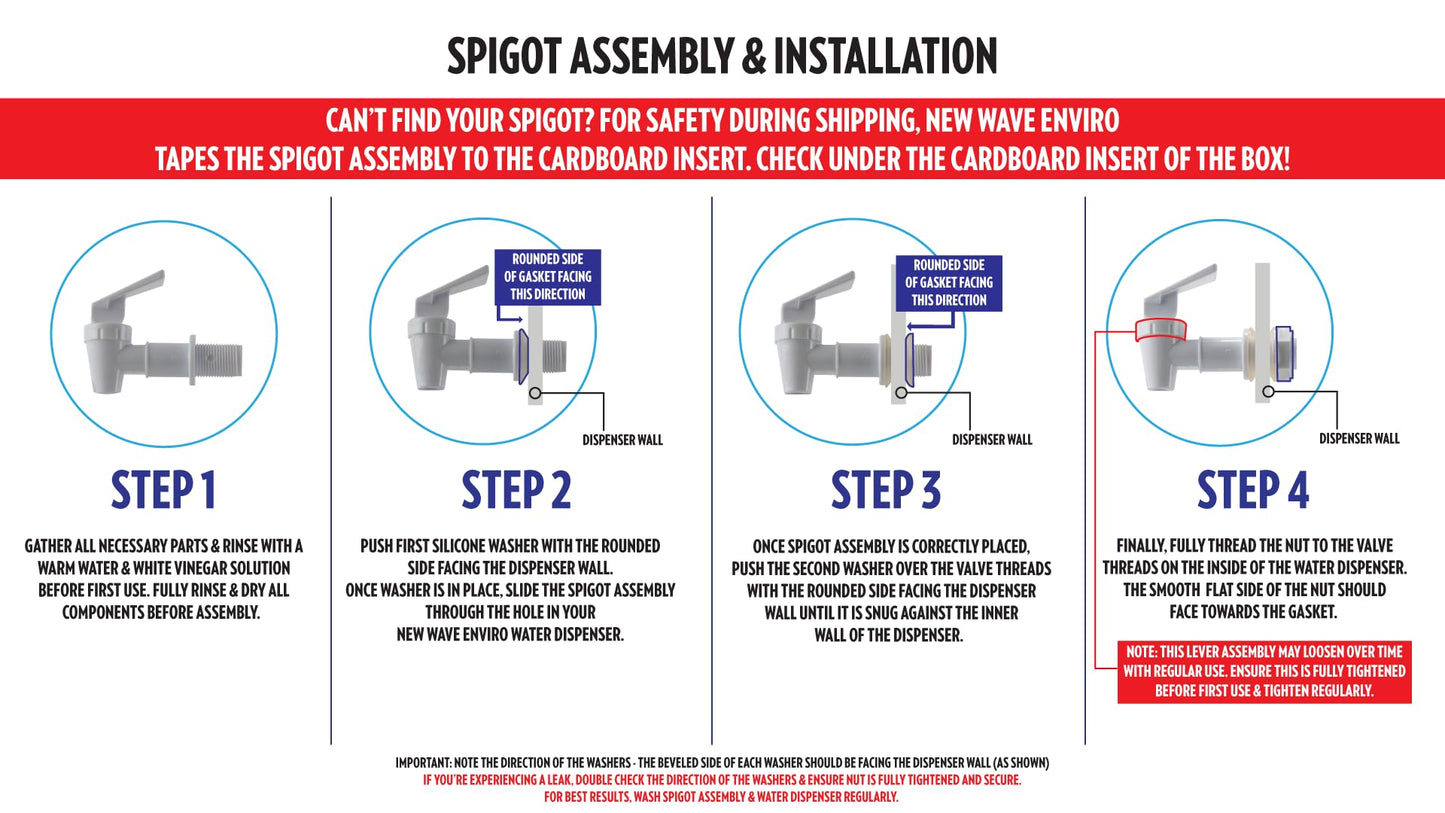 SPIGOT ASSEMBLY & INSTALLATION

CAN'T FIND YOUR SPIGOT? FOR SAFETY DURING SHIPPING, NEW WAVE ENVIRO TAPES THE SPIGOT ASSEMBLY TO THE CARDBOARD INSERT. CHECK UNDER THE CARDBOARD INSERT OF THE BOX!

STEP 1

GATHER ALL NECESSARY PARTS & RINSE WITH A WARM WATER & WHITE VINEGAR SOLUTION BEFORE FIRST USE. FULLY RINSE & DRY ALL COMPONENTS BEFORE ASSEMBLY.

ROUNDED SIDE OF GASKET FACING THIS DIRECTION

DISPENSER WALL

STEP 2

PUSH FIRST SILICONE WASHER WITH THE ROUNDED SIDE FACING THE DISPENSER WALL. ONCE WASHER IS IN PLACE, SLIDE THE SPIGOT ASSEMBLY THROUGH THE HOLE IN YOUR NEW WAVE ENVIRO WATER DISPENSER.

ROUNDED SIDE OF GASKET FACING THIS DIRECTION

DISPENSER WALL

STEP 3

ONCE SPIGOT ASSEMBLY IS CORRECTLY PLACED, PUSH THE SECOND WASHER OVER THE VALVE THREADS WITH THE ROUNDED SIDE FACING THE DISPENSER WALL UNTIL IT IS SNUG AGAINST THE INNER WALL OF THE DISPENSER.

DISPENSER WALL

STEP 4

FINALLY, FULLY THREAD THE NUT TO THE VALVE THREADS ON THE INSIDE OF THE WATER DISPENSER. THE SMOOTH FLAT SIDE OF THE NUT SHOULD FACE TOWARDS THE GASKET.

NOTE: THIS LEVER ASSEMBLY MAY LOOSEN OVER TIME WITH REGULAR USE. ENSURE THIS IS FULLY TIGHTENED BEFORE FIRST USE & TIGHTEN REGULARLY.

IMPORTANT: NOTE THE DIRECTION OF THE WASHERS - THE BEVELED SIDE OF EACH WASHER SHOULD BE FACING THE DISPENSER WALL (AS SHOWN)
IF YOU'RE EXPERIENCING A LEAK, DOUBLE CHECK THE DIRECTION OF THE WASHERS & ENSURE NUT IS FULLY TIGHTENED AND SECURE.
FOR BEST RESULTS, WASH SPIGOT ASSEMBLY & WATER DISPENSER REGULARLY.