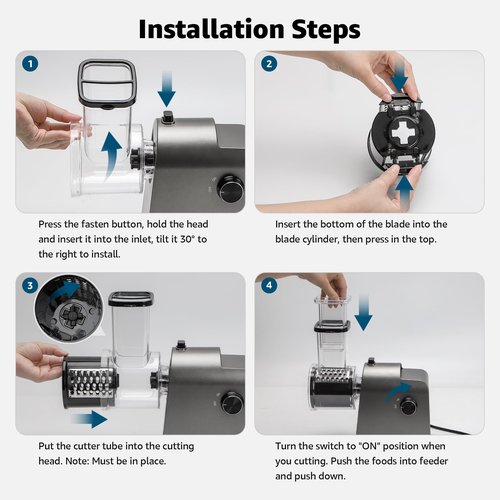 Installation Steps

1

Press the fasten button, hold the head and insert it into the inlet, tilt it 30° to the right to install.

2

Insert the bottom of the blade into the blade cylinder, then press in the top.

3

Put the cutter tube into the cutting head. Note: Must be in place.

4

Turn the switch to "ON" position when you cutting. Push the foods into feeder and push down.