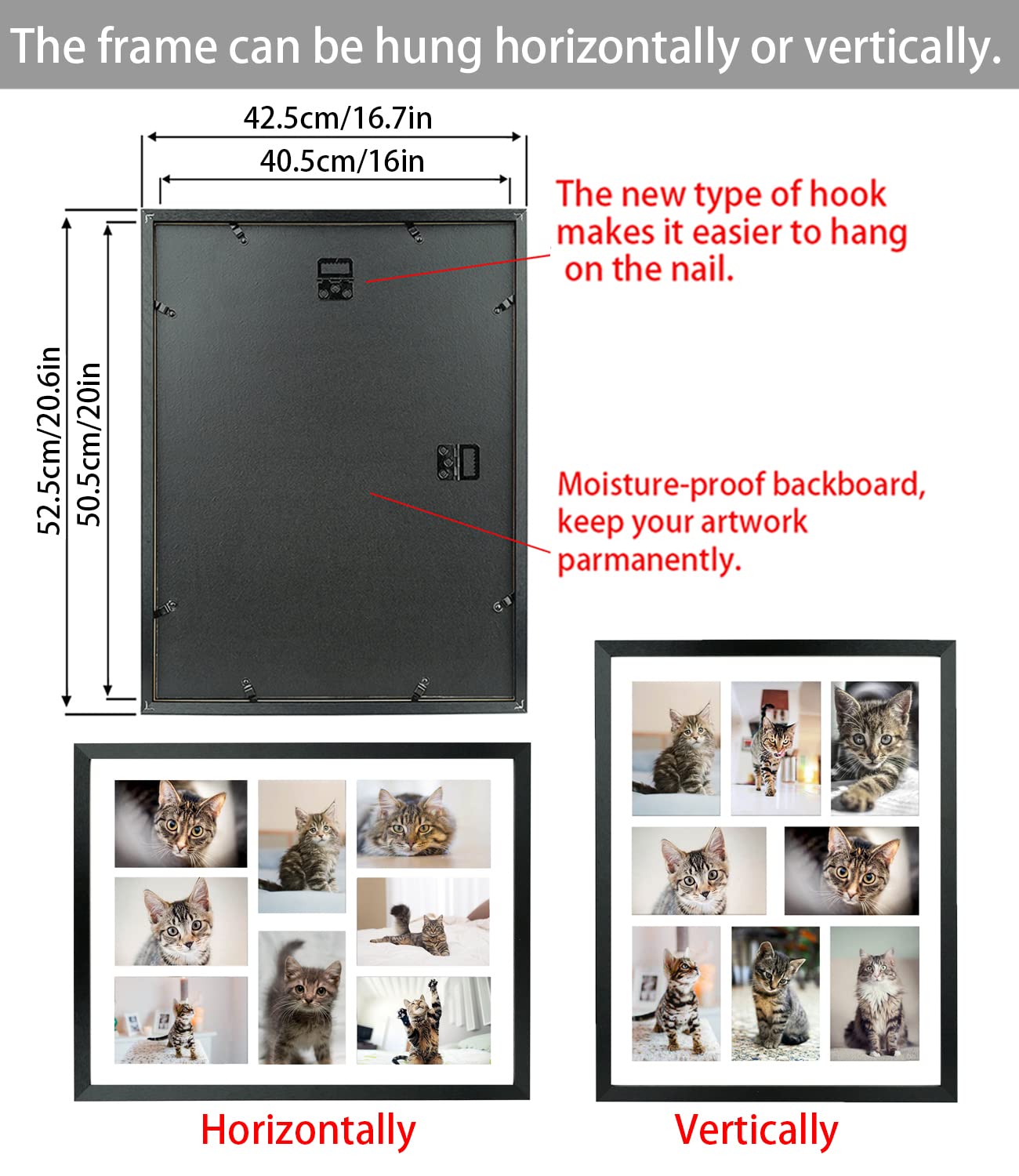 The frame can be hung horizontally or vertically.

42.5cm/16.7in

40.5cm/16in

52.5cm/20.6in

50.5cm/20in

The new type of hook makes it easier to hang on the nail.

Moisture-proof backboard, keep your artwork parmanently.

Horizontally

Vertically