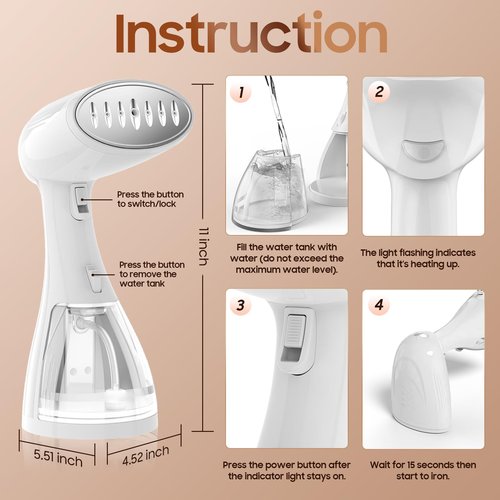 Instruction

Press the button to switch/lock

Press the button to remove the water tank

11 inch

5.51 inch

4.52 inch

1

Fill the water tank with water (do not exceed the maximum water level).

2

The light flashing indicates that it's heating up.

3

Press the power button after the indicator light stays on.

4

Wait for 15 seconds then start to iron.