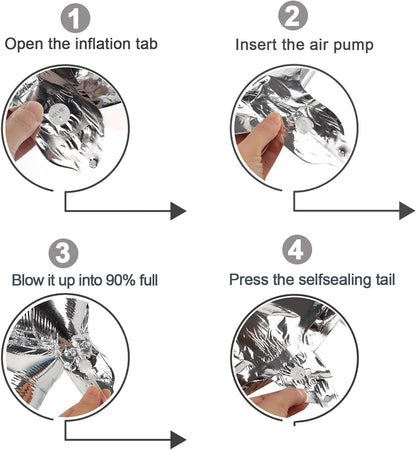 1
Open the inflation tab

2
Insert the air pump

3
Blow it up into 90% full

4
Press the selfsealing tail