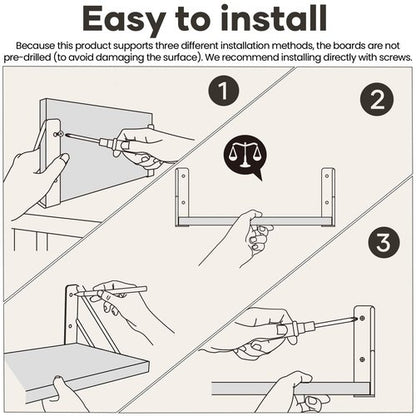 Easy to install

Because this product supports three different installation methods, the boards are not pre-drilled (to avoid damaging the surface). We recommend installing directly with screws.

1

2

3