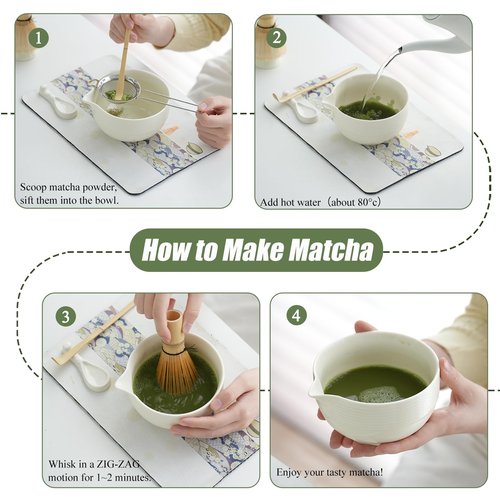 1

Scoop matcha powder, sift them into the bowl.

2

Add hot water (about 80°c)

How to Make Matcha

3

Whisk in a ZIG-ZAG motion for 1~2 minutes.

4

Enjoy your tasty matcha!