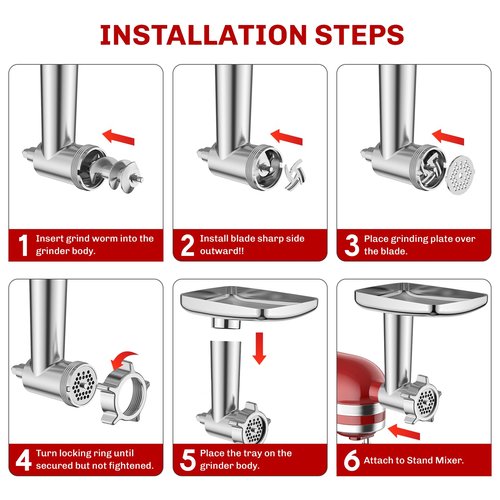 INSTALLATION STEPS

1 Insert grind worm into the grinder body.

2 Install blade sharp side outward!!

3 Place grinding plate over the blade.

4 Turn locking ring until secured but not fightened.

5 Place the tray on the grinder body.

6 Attach to Stand Mixer.