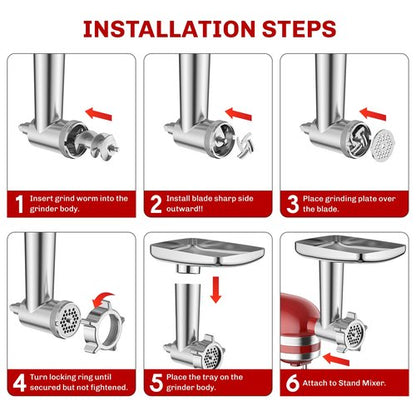 INSTALLATION STEPS

1 Insert grind worm into the grinder body.

2 Install blade sharp side outward!!

3 Place grinding plate over the blade.

4 Turn locking ring until secured but not fightened.

5 Place the tray on the grinder body.

6 Attach to Stand Mixer.