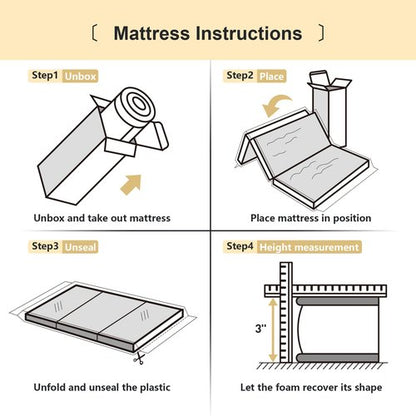 〔 Mattress Instructions 〕

Step1 Unbox

Unbox and take out mattress

Step2 Place

Place mattress in position

Step3 Unseal

Unfold and unseal the plastic

Step4 Height measurement

3''

Let the foam recover its shape