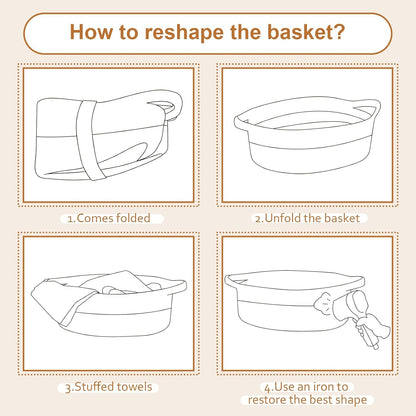 How to reshape the basket?

1.Comes folded

2.Unfold the basket

3.Stuffed towels

4.Use an iron to restore the best shape