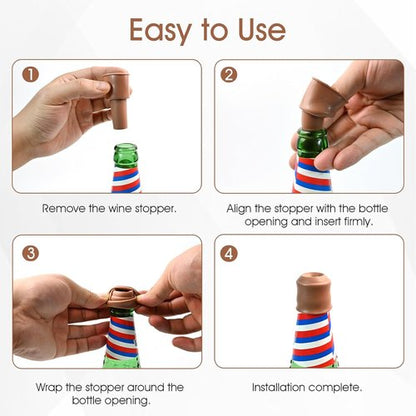 Easy to Use

1

Remove the wine stopper.

2

Align the stopper with the bottle opening and insert firmly.

3

Wrap the stopper around the bottle opening.

4

Installation complete.