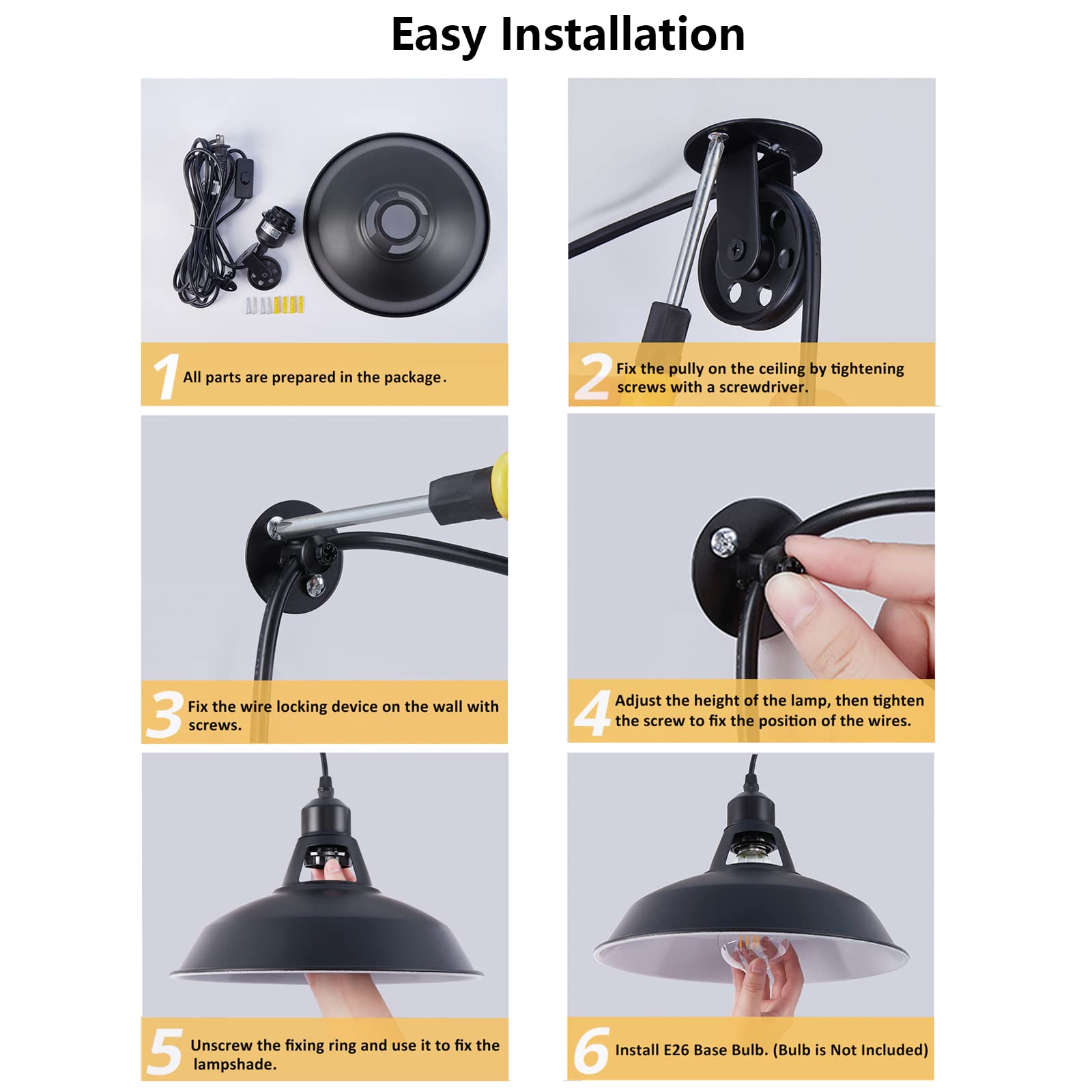 Easy Installation

1 All parts are prepared in the package.

2 Fix the pully on the ceiling by tightening screws with a screwdriver.

3 Fix the wire locking device on the wall with screws.

4 Adjust the height of the lamp, then tighten the screw to fix the position of the wires.

5 Unscrew the fixing ring and use it to fix the lampshade.

6 Install E26 Base Bulb. (Bulb is Not Included)