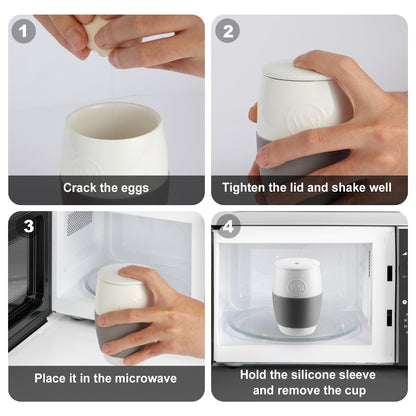 1
Crack the eggs

2
Tighten the lid and shake well

3
Place it in the microwave

4
Hold the silicone sleeve and remove the cup