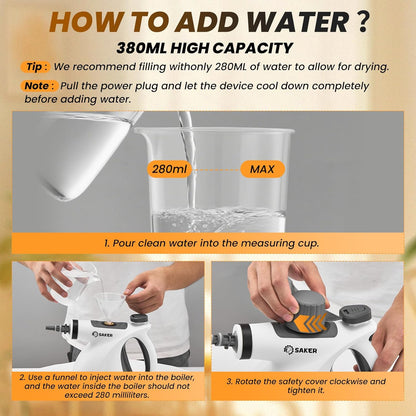 HOW TO ADD WATER ?
380ML HIGH CAPACITY

Tip : We recommend filling withonly 280ML of water to allow for drying.

Note : Pull the power plug and let the device cool down completely before adding water.

280ml

MAX

1. Pour clean water into the measuring cup.

SAKER

2. Use a funnel to inject water into the boiler, and the water inside the boiler should not exceed 280 milliliters.

SAKER

3. Rotate the safety cover clockwise and tighten it.