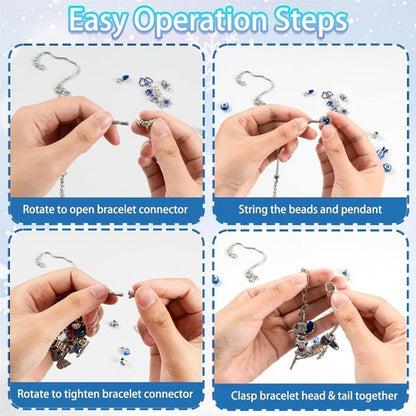 Easy Operation Steps

Rotate to open bracelet connector

String the beads and pendant

Rotate to tighten bracelet connector

Clasp bracelet head & tail together