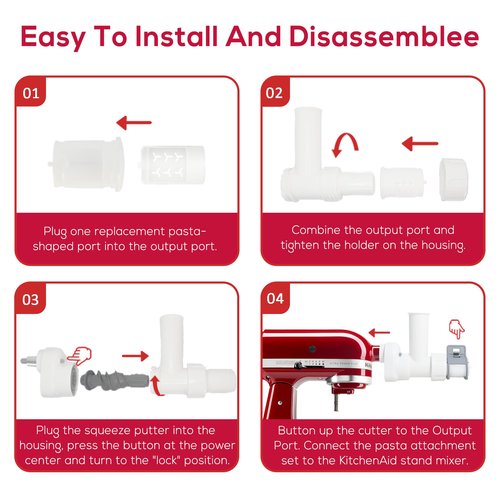 Easy To Install And Disassemblee

01

Plug one replacement pasta-shaped port into the output port.

02

Combine the output port and tighten the holder on the housing.

03

Plug the squeeze putter into the housing, press the button at the power center and turn to the "lock" position.

04

Button up the cutter to the Output Port. Connect the pasta attachment set to the KitchenAid stand mixer.