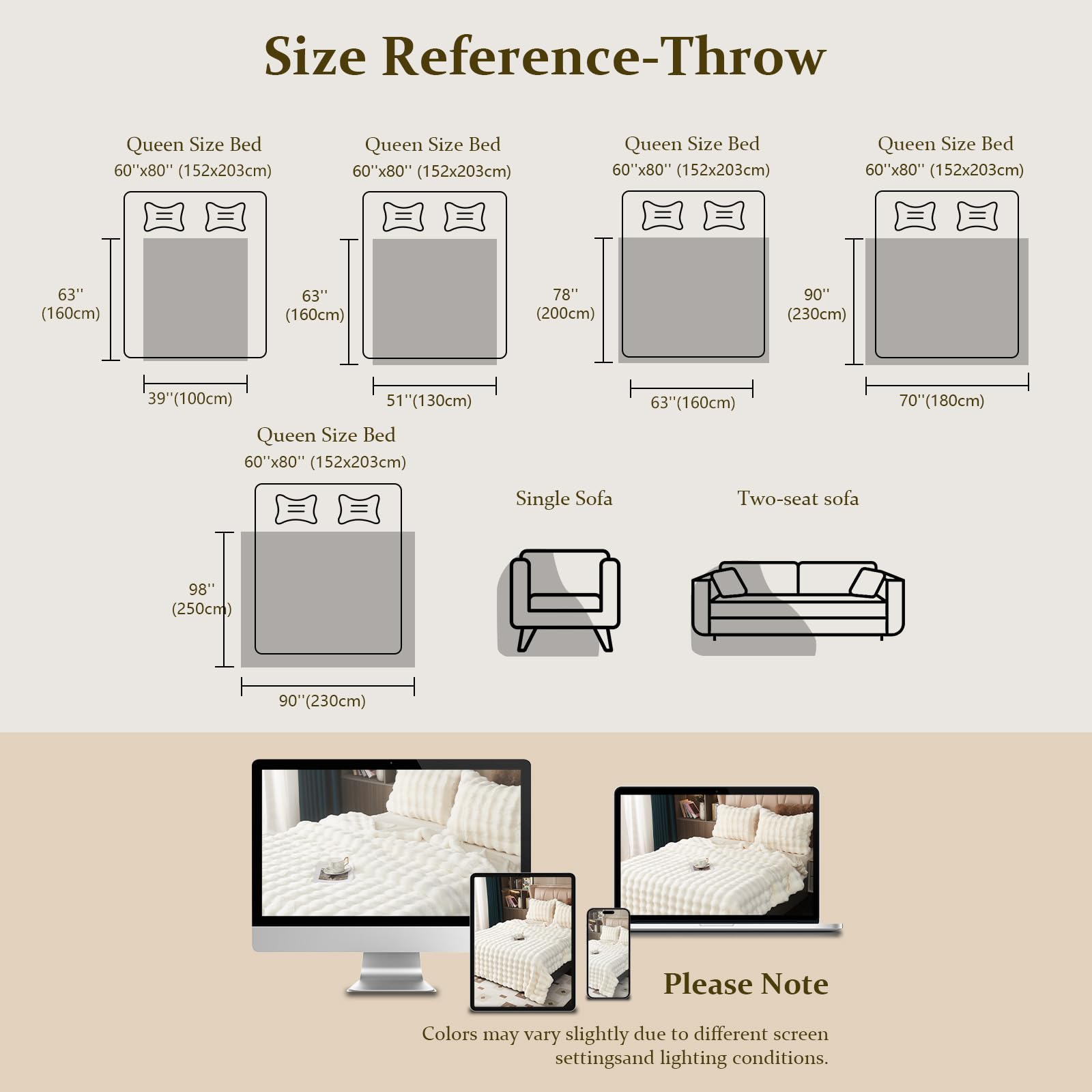 Size Reference-Throw

Queen Size Bed
60''x80'' (152x203cm)
63''
(160cm)
39''(100cm)

Queen Size Bed
60''x80'' (152x203cm)
63''
(160cm)
51''(130cm)

Queen Size Bed
60''x80'' (152x203cm)
78''
(200cm)
63''(160cm)

Queen Size Bed
60''x80'' (152x203cm)
90''
(230cm)
70''(180cm)

Queen Size Bed
60''x80'' (152x203cm)
98''
(250cm)
90''(230cm)

Single Sofa

Two-seat sofa

Please Note

Colors may vary slightly due to different screen settingsand lighting conditions.