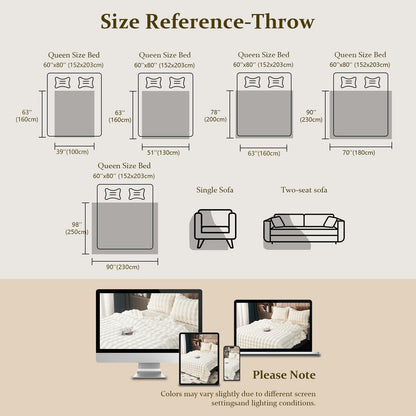 Size Reference-Throw

Queen Size Bed
60"x80" (152x203cm)
63"
(160cm)
39"(100cm)

Queen Size Bed
60"x80" (152x203cm)
63"
(160cm)
51"(130cm)

Queen Size Bed
60"x80" (152x203cm)
78"
(200cm)
63"(160cm)

Queen Size Bed
60"x80" (152x203cm)
90"
(230cm)
70"(180cm)

Queen Size Bed
60"x80" (152x203cm)
98"
(250cm)
90"(230cm)

Single Sofa

Two-seat sofa

Please Note

Colors may vary slightly due to different screen settingsand lighting conditions.