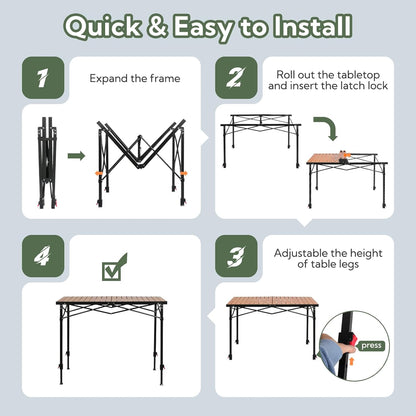 Quick & Easy to Install

1

Expand the frame

2

Roll out the tabletop and insert the latch lock

4

3

Adjustable the height of table legs

press