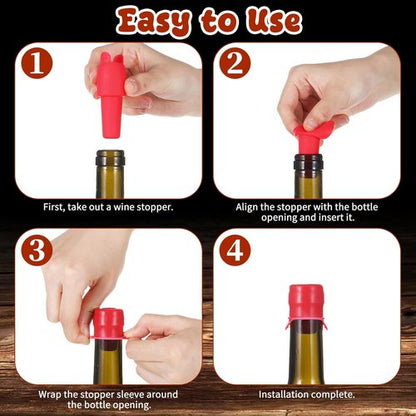 Easy to Use

1

First, take out a wine stopper.

2

Align the stopper with the bottle opening and insert it.

3

Wrap the stopper sleeve around the bottle opening.

4

Installation complete.