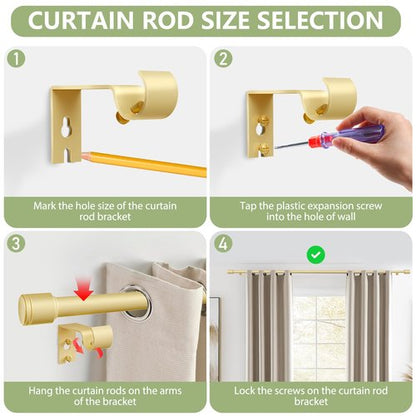 CURTAIN ROD SIZE SELECTION

1

Mark the hole size of the curtain rod bracket

2

Tap the plastic expansion screw into the hole of wall

3

Hang the curtain rods on the arms of the bracket

4

Lock the screws on the curtain rod bracket