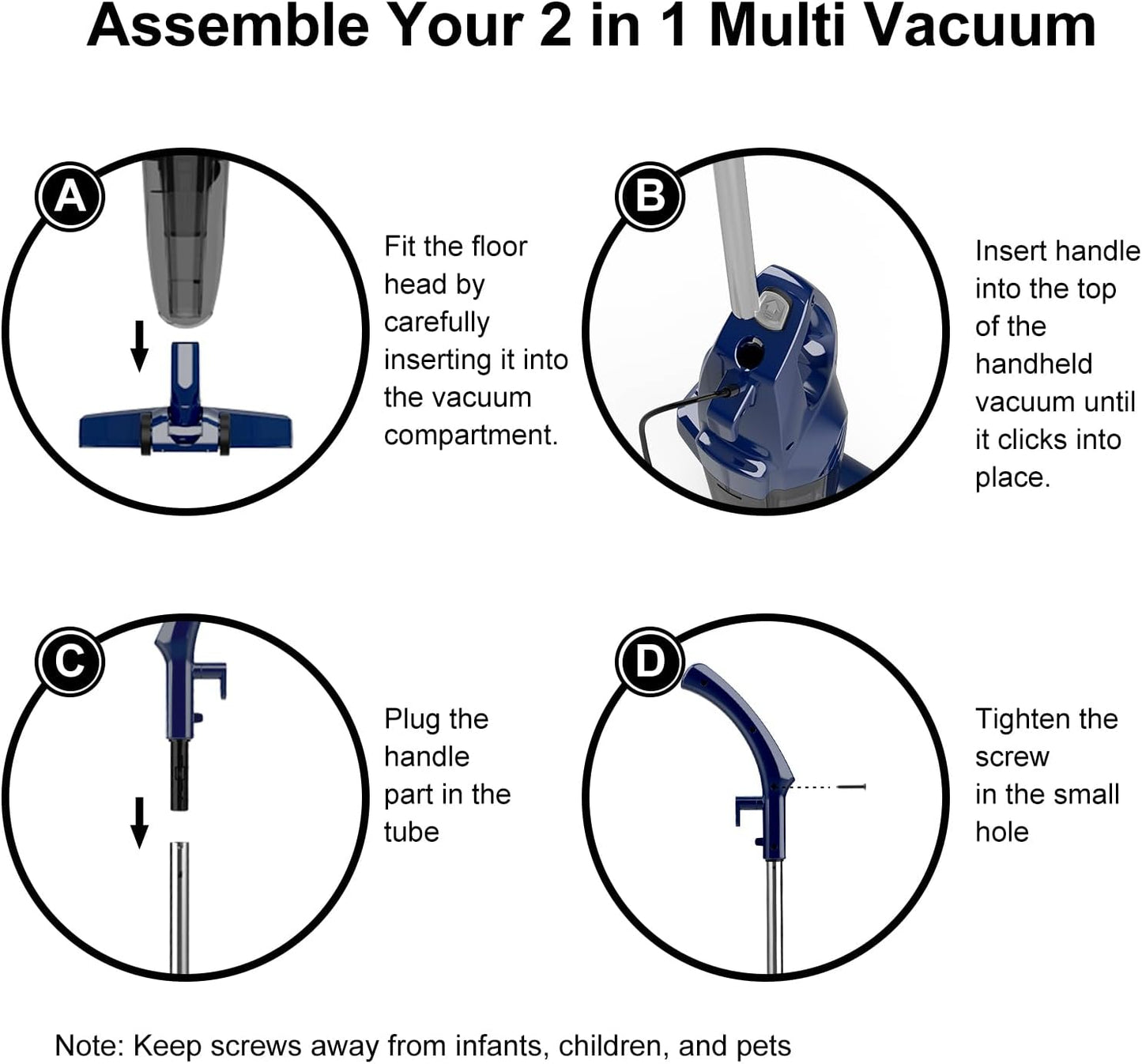 Assemble Your 2 in 1 Multi Vacuum

A

Fit the floor head by carefully inserting it into the vacuum compartment.

B

Insert handle into the top of the handheld vacuum until it clicks into place.

C

Plug the handle part in the tube

D

Tighten the screw in the small hole

Note: Keep screws away from infants, children, and pets