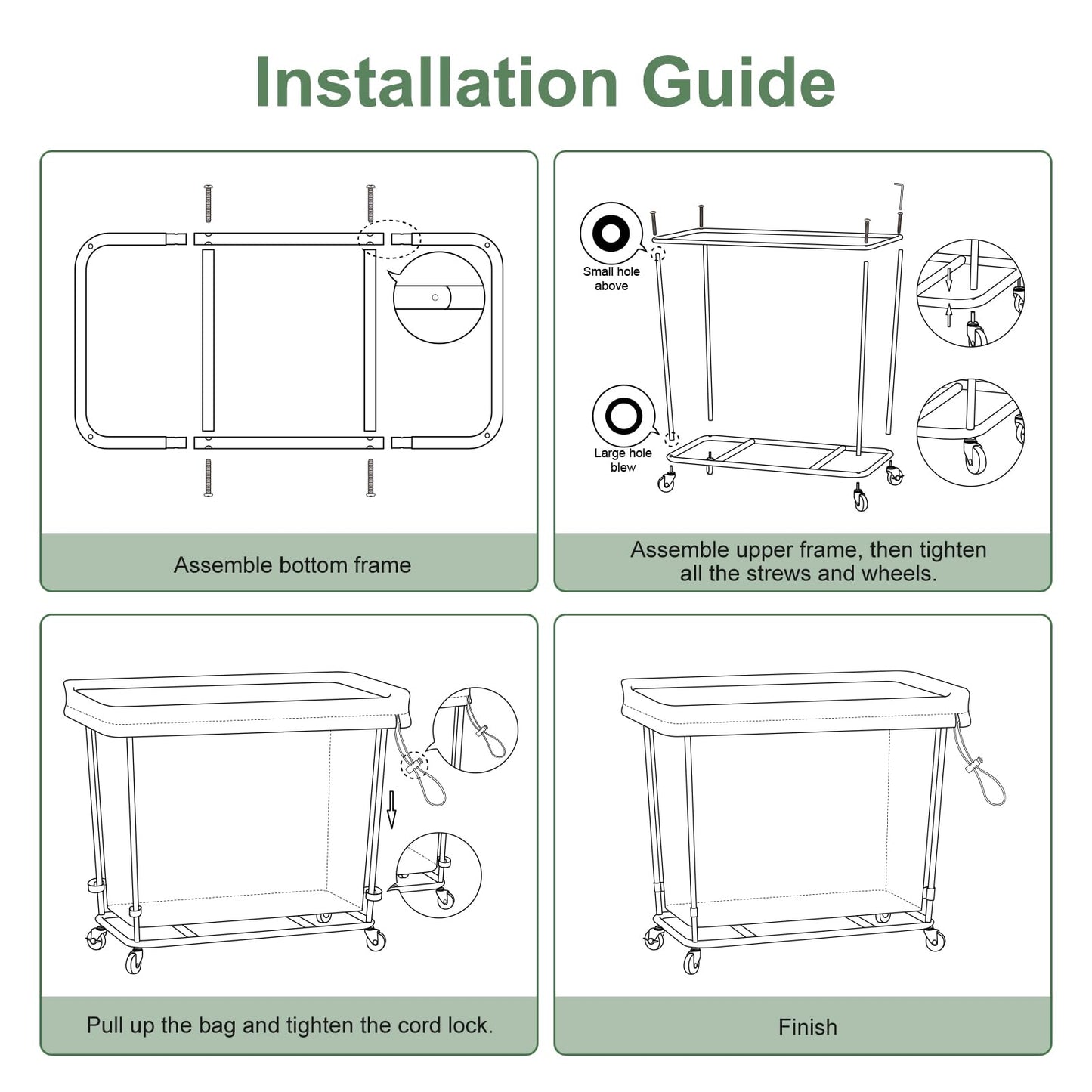 Installation Guide

Assemble bottom frame

Small hole above

Large hole blew

Assemble upper frame, then tighten all the strews and wheels.

Pull up the bag and tighten the cord lock.

Finish