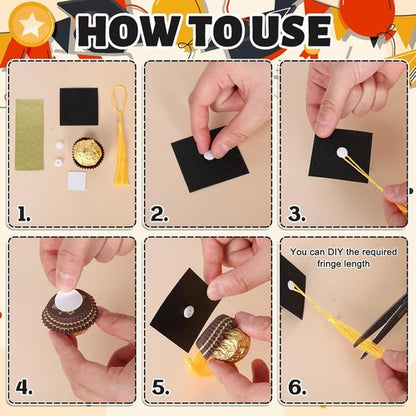 HOW TO USE

1.

2.

3.

4.

5.

You can DIY the required fringe length

6.