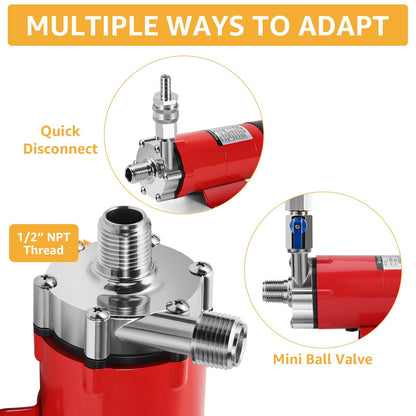 MULTIPLE WAYS TO ADAPT

Quick Disconnect

1/2" NPT Thread

Mini Ball Valve