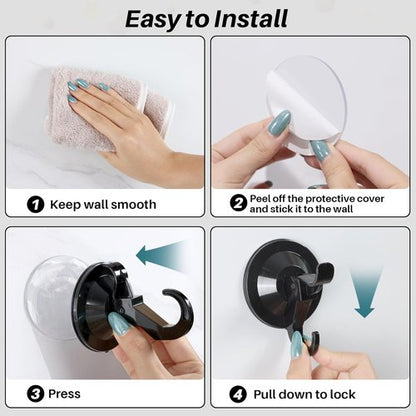 Easy to Install

1 Keep wall smooth

2 Peel off the protective cover and stick it to the wall

3 Press

4 Pull down to lock