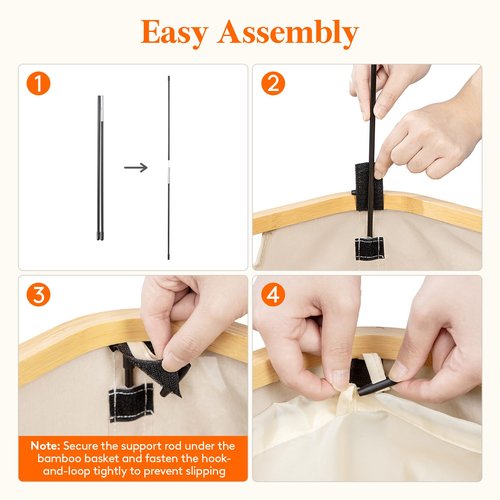 Easy Assembly

1

2

3

Note: Secure the support rod under the bamboo basket and fasten the hook-and-loop tightly to prevent slipping

4