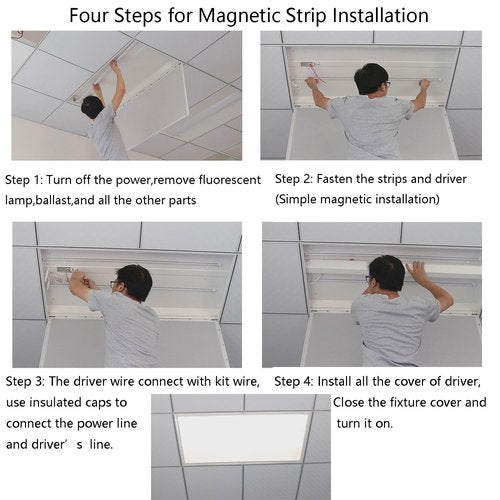 Four Steps for Magnetic Strip Installation

Step 1: Turn off the power,remove fluorescent lamp,ballast,and all the other parts

Step 2: Fasten the strips and driver (Simple magnetic installation)

Step 3: The driver wire connect with kit wire, use insulated caps to connect the power line and driver’ s line.

Step 4: Install all the cover of driver, Close the fixture cover and turn it on.