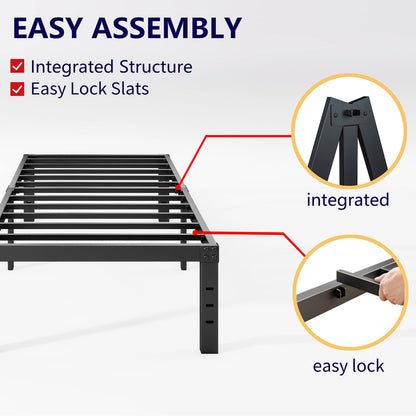 EASY ASSEMBLY

Integrated Structure
Easy Lock Slats

integrated

easy lock