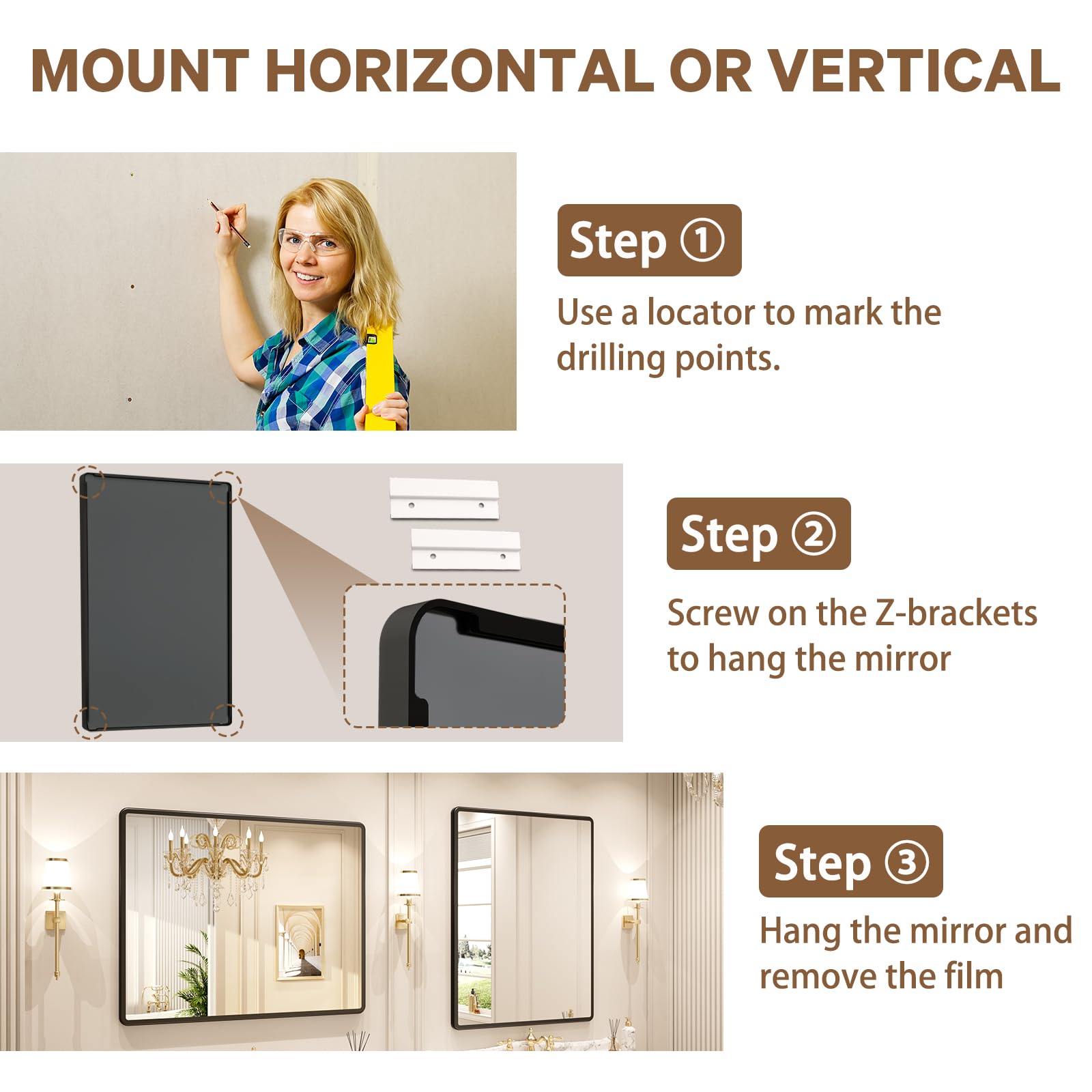 MOUNT HORIZONTAL OR VERTICAL

Step ①

Use a locator to mark the drilling points.

Step ②

Screw on the Z-brackets to hang the mirror

Step ③

Hang the mirror and remove the film