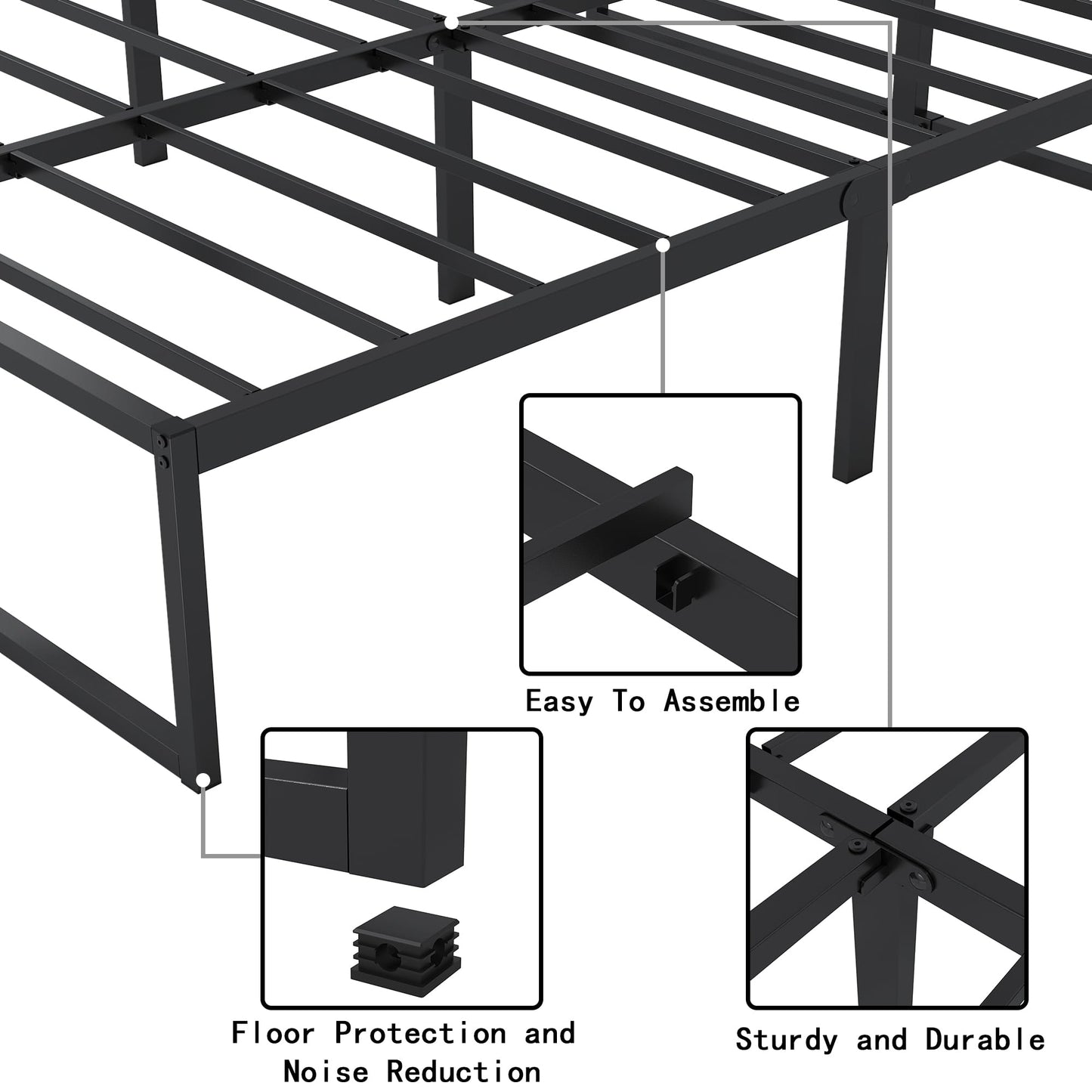 Easy To Assemble

Floor Protection and Noise Reduction

Sturdy and Durable