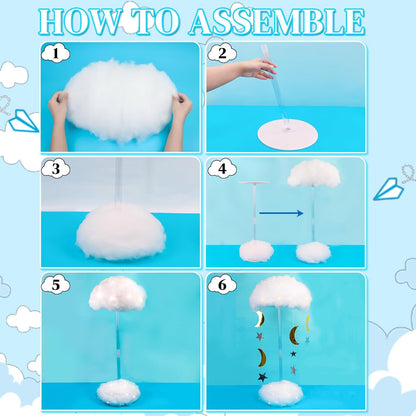 HOW TO ASSEMBLE

1

2

3

4

5

6